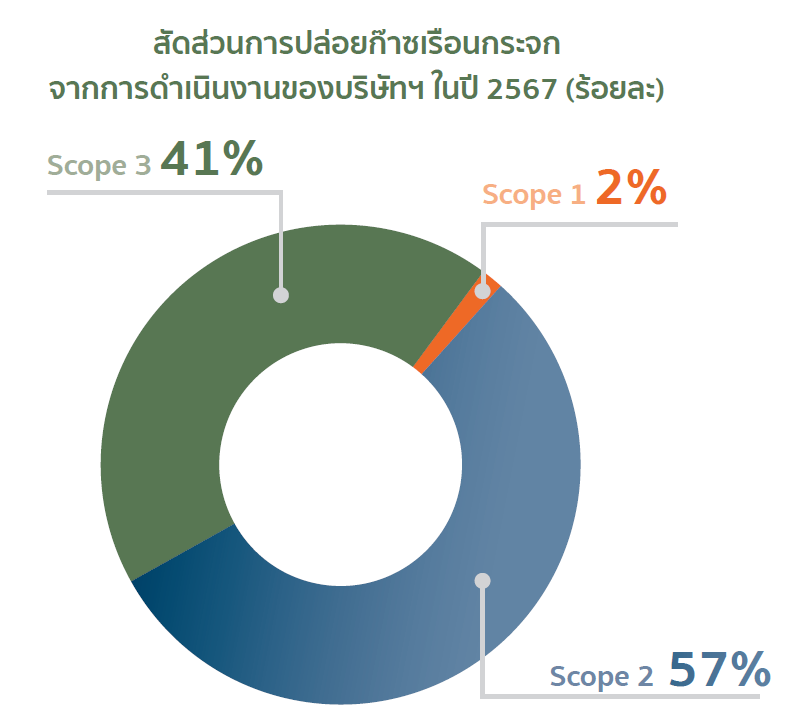 สัดส่วนการปล่อยก๊าซเรือนกระจก
จากการดำเนินงานของบริษัทฯ ในปี 2567 (ร้อยละ)

Scope 3 41%

Scope 1 2%

Scope 2 57%